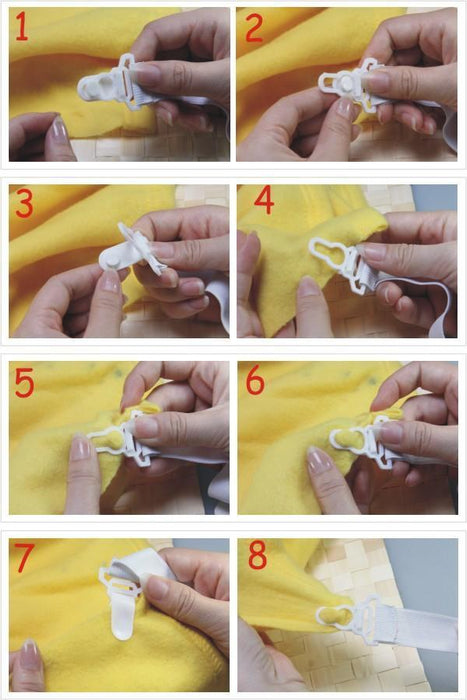 1
2
3
4
5
6
7
8