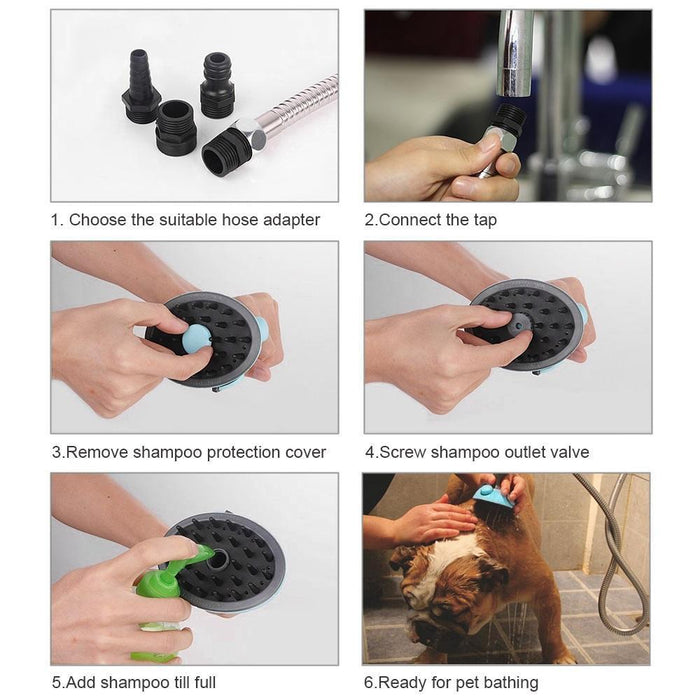 1. Choose the suitable hose adapter

2.Connect the tap

3.Remove shampoo protection cover

4.Screw shampoo outlet valve

5.Add shampoo till full

6.Ready for pet bathing