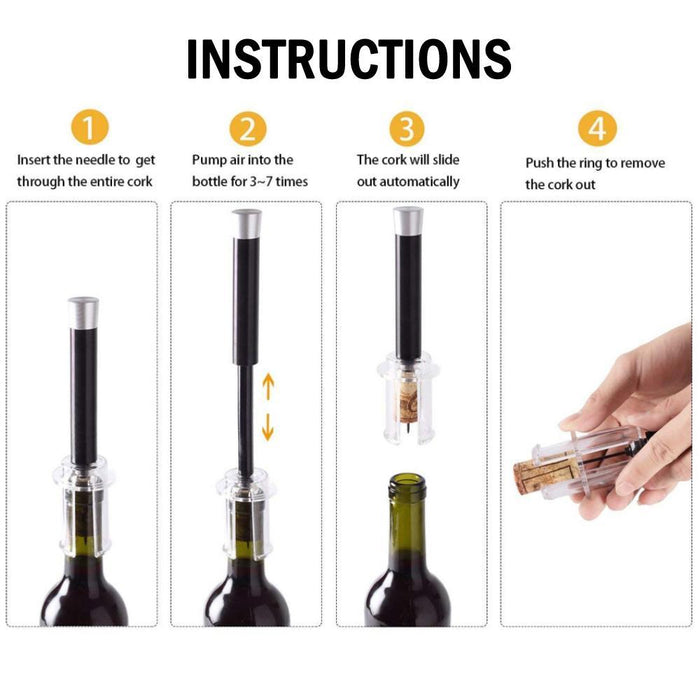 INSTRUCTIONS

1
Insert the needle to get through the entire cork

2
Pump air into the bottle for 3~7 times

3
The cork will slide out automatically

4
Push the ring to remove the cork out