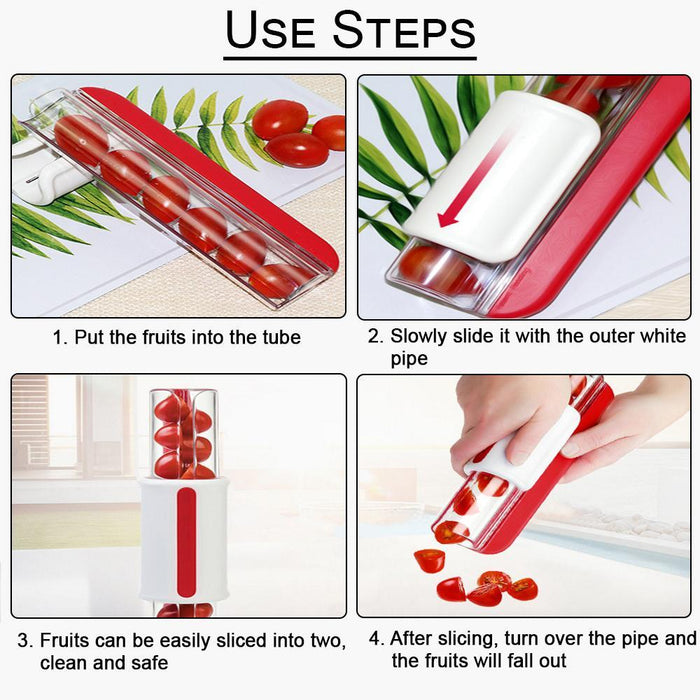 USE STEPS

1. Put the fruits into the tube

2. Slowly slide it with the outer white pipe

3. Fruits can be easily sliced into two, clean and safe

4. After slicing, turn over the pipe and the fruits will fall out