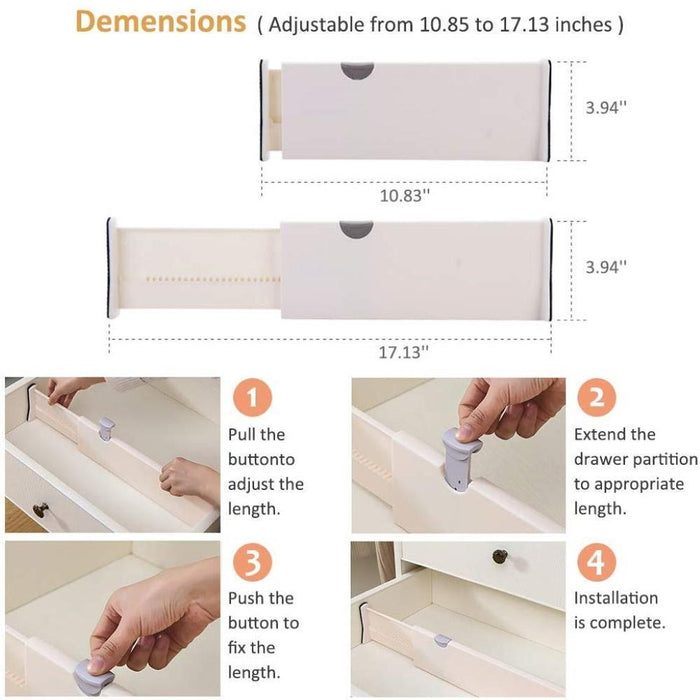 Demensions ( Adjustable from 10.85 to 17.13 inches )

3.94''

10.83''

3.94''

17.13''

1
Pull the buttonto adjust the length.

2
Extend the drawer partition to appropriate length.

3
Push the button to fix the length.

4
Installation is complete.