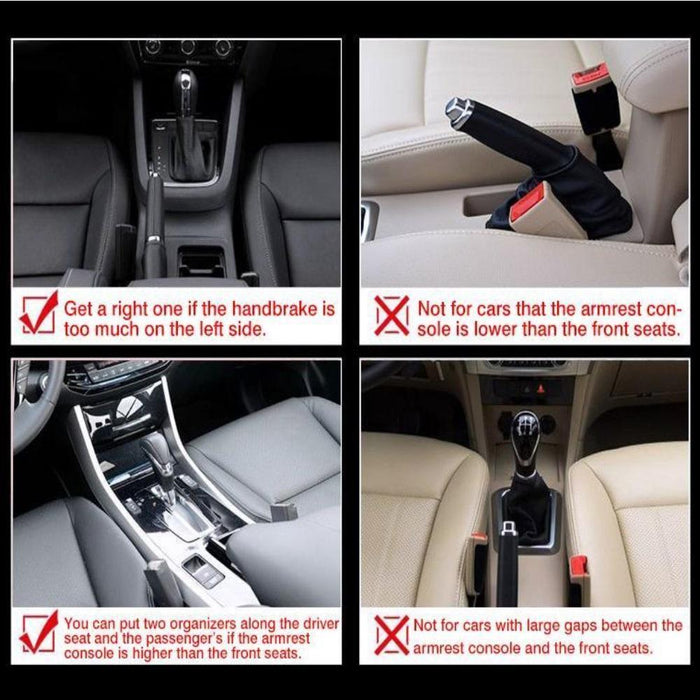 Get a right one if the handbrake is too much on the left side.

Not for cars that the armrest console is lower than the front seats.

You can put two organizers along the driver seat and the passenger's if the armrest console is higher than the front seats.

Not for cars with large gaps between the armrest console and the front seats.