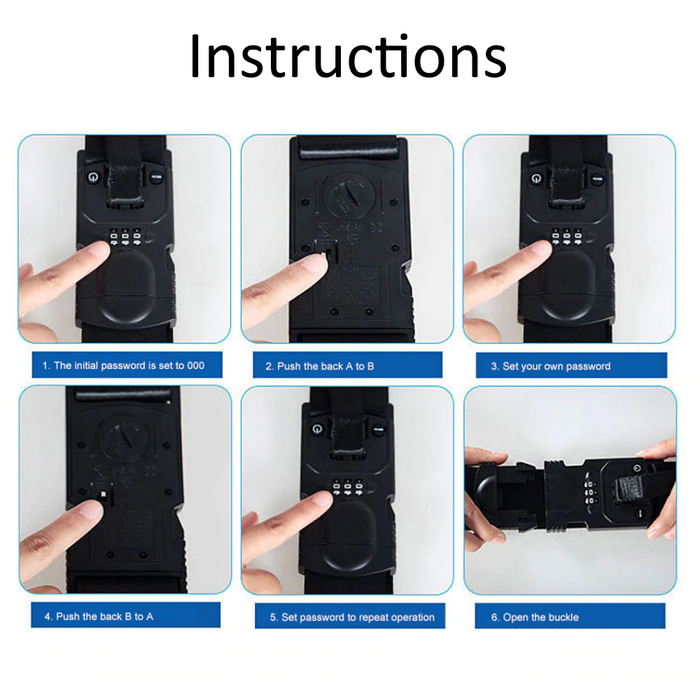 Instructions

1. The initial password is set to 000

2. Push the back A to B

3. Set your own password

4. Push the back B to A

5. Set password to repeat operation

6. Open the buckle