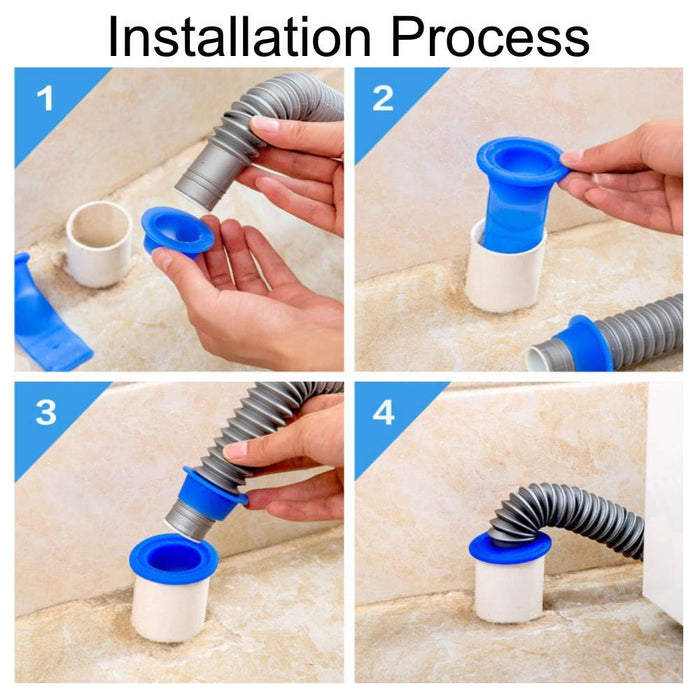 Installation Process

1

2

3

4